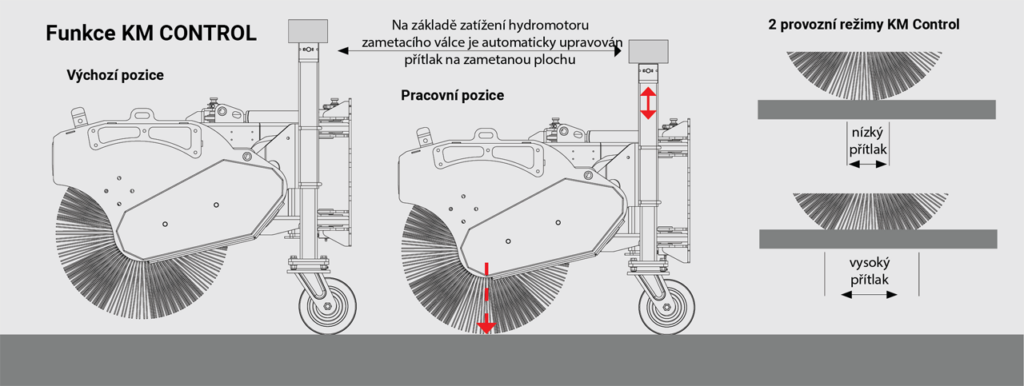 Funkce KM CONTROL

Na základě zatížení hydromotoru zametacího válce je automaticky upravován přítlak na zametanou plochu

2 provozní režimy KM Control

Výchozí pozice

Pracovní pozice

nízký přítlak

vysoký přítlak