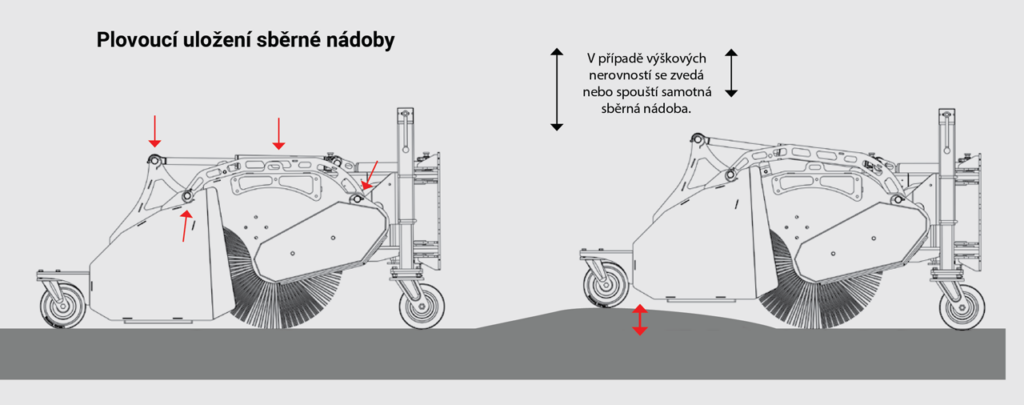 Plovoucí uložení sběrné nádoby

V případě výškových nerovností se zvedá nebo spouští samotná sběrná nádoba.